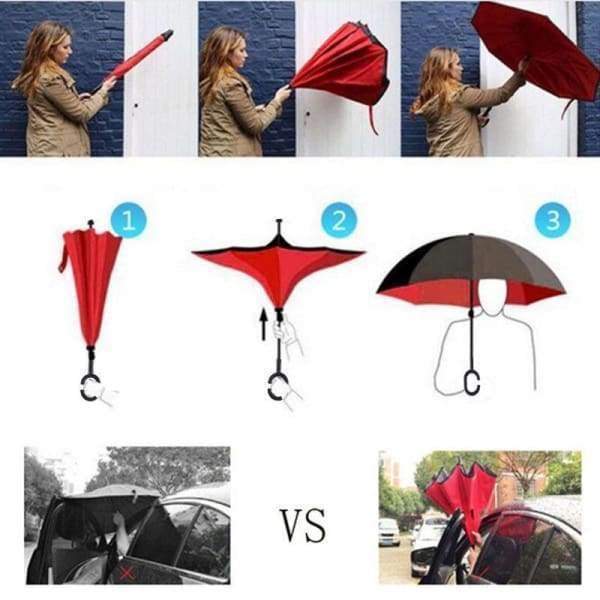 1

2

3

VS