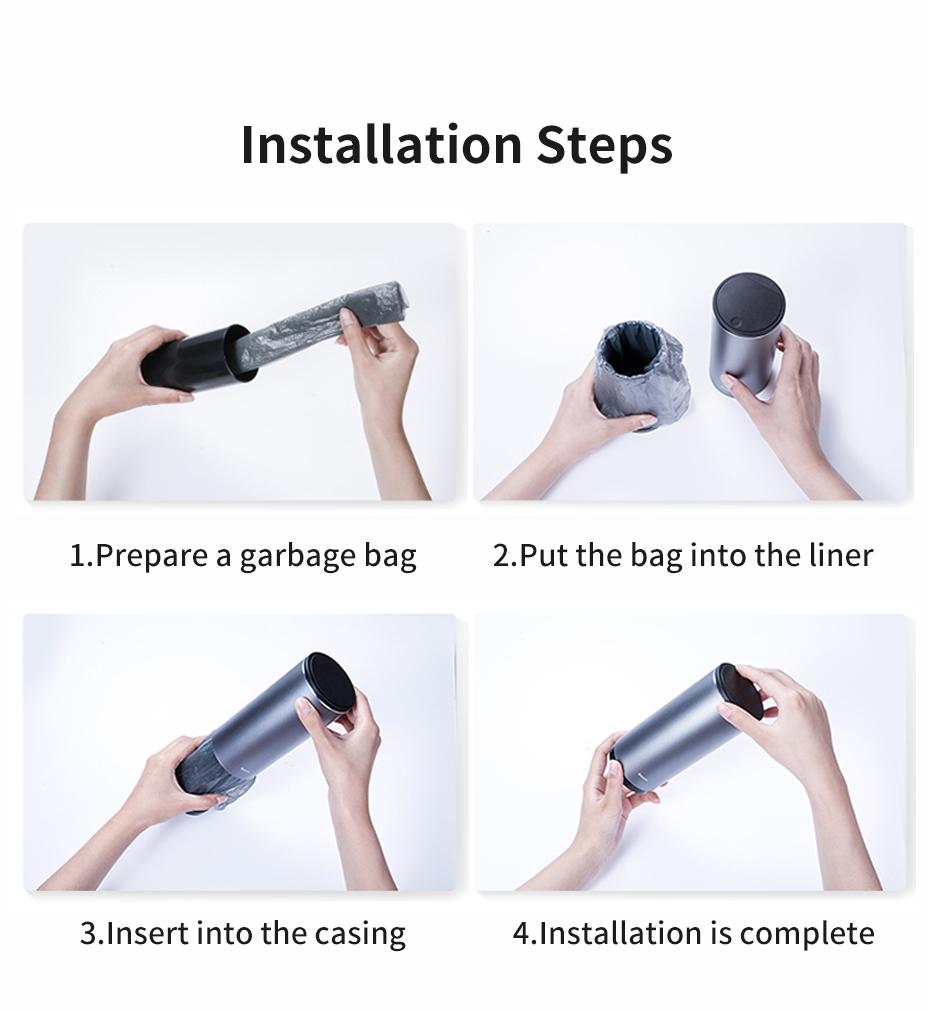 Installation Steps

1.Prepare a garbage bag

2.Put the bag into the liner

3.Insert into the casing

4.Installation is complete