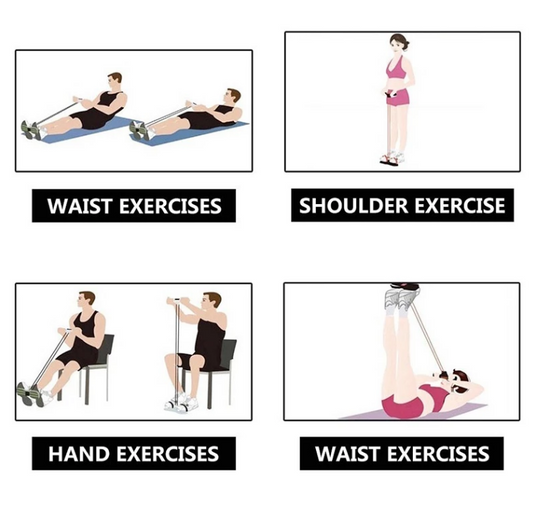 WAIST EXERCISES

SHOULDER EXERCISE

HAND EXERCISES

WAIST EXERCISES