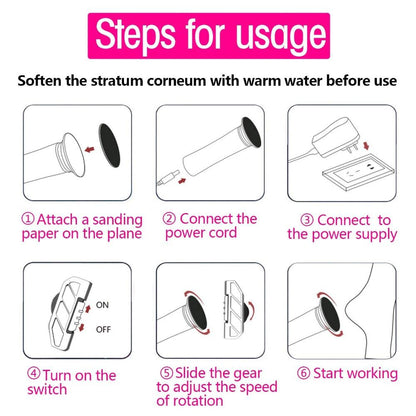 Steps for usage

Soften the stratum corneum with warm water before use

① Attach a sanding paper on the plane

② Connect the power cord

③ Connect to the power supply

ON

OFF

④ Turn on the switch

⑤ Slide the gear to adjust the speed of rotation

⑥ Start working