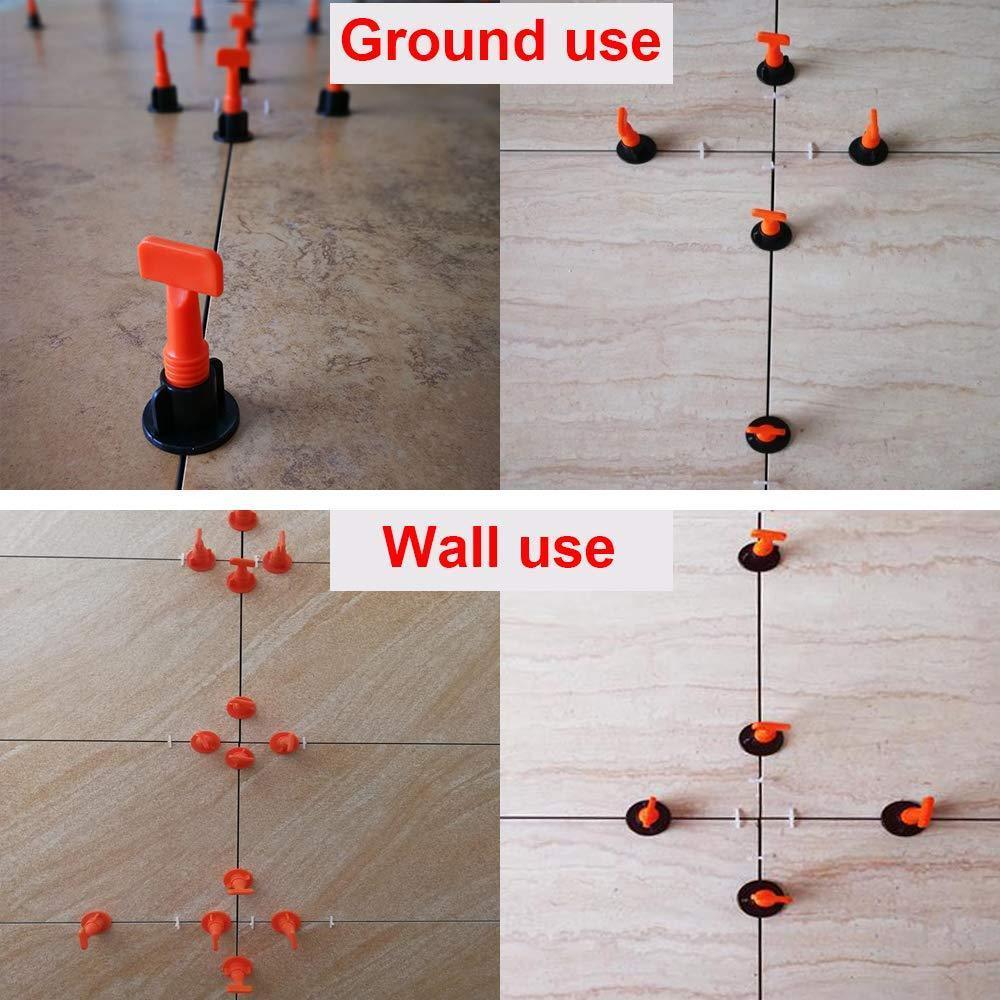 Ground use

Wall use