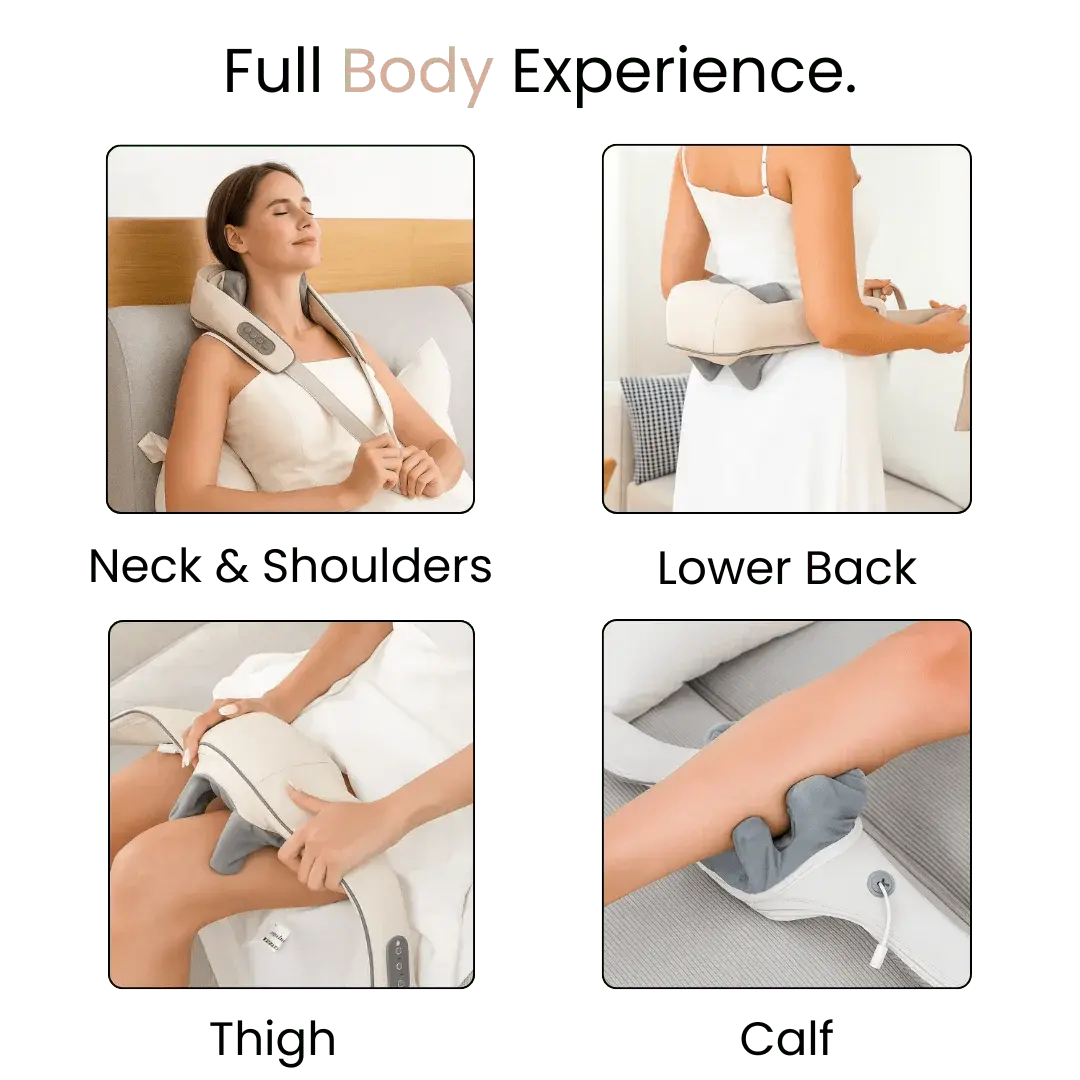 Full Body Experience.

Neck & Shoulders

Lower Back

Thigh

Calf