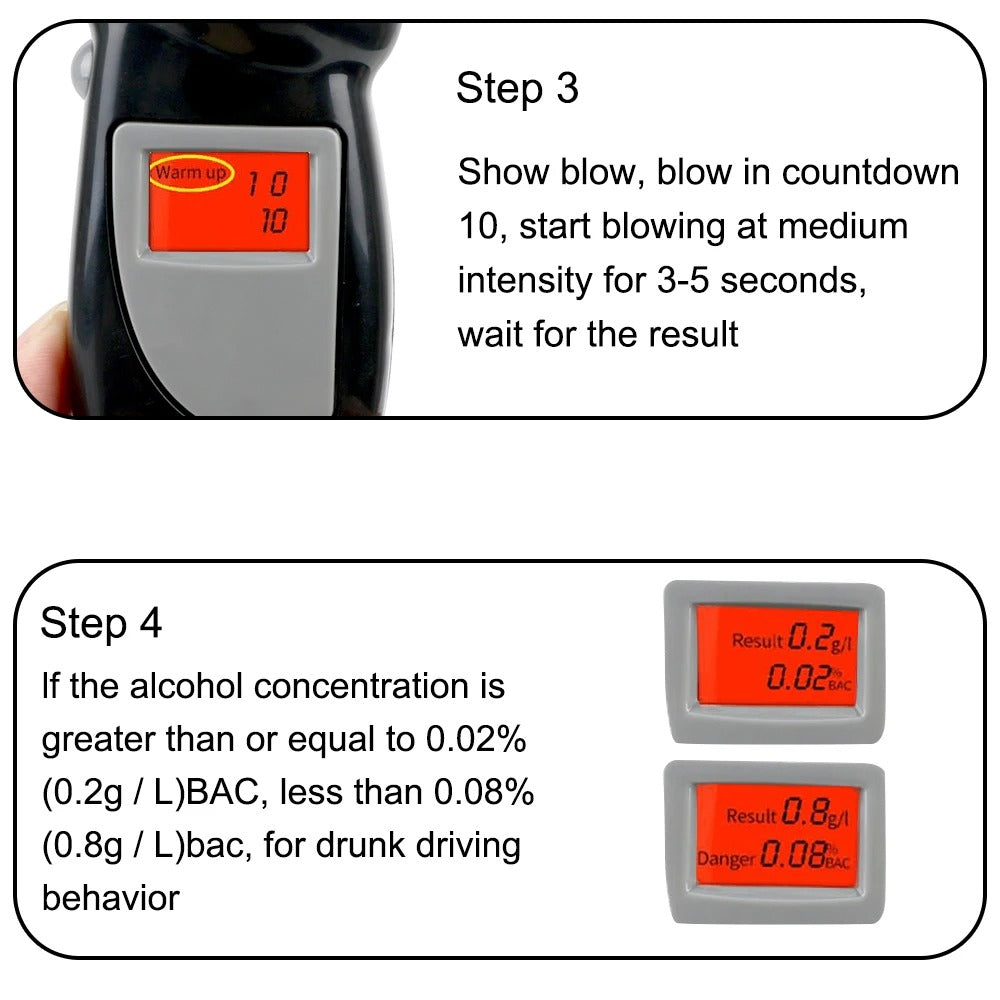 Warm up 10
10

Step 3

Show blow, blow in countdown 10, start blowing at medium intensity for 3-5 seconds, wait for the result

Step 4

If the alcohol concentration is greater than or equal to 0.02% (0.2g / L)BAC, less than 0.08% (0.8g / L)bac, for drunk driving behavior

Result 0.2 g/l
0.02 % BAC

Result 0.8 g/l
Danger 0.08 % BAC