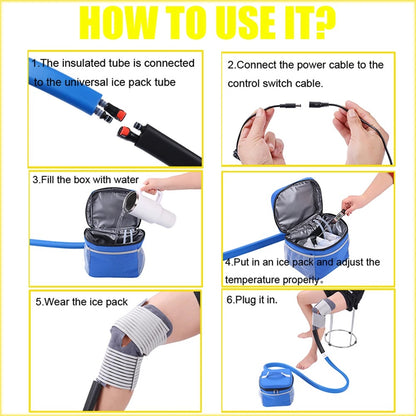 HOW TO USE IT?

1.The insulated tube is connected to the universal ice pack tube

2.Connect the power cable to the control switch cable.

3.Fill the box with water

4.Put in an ice pack and adjust the temperature properly。

5.Wear the ice pack

6.Plug it in.