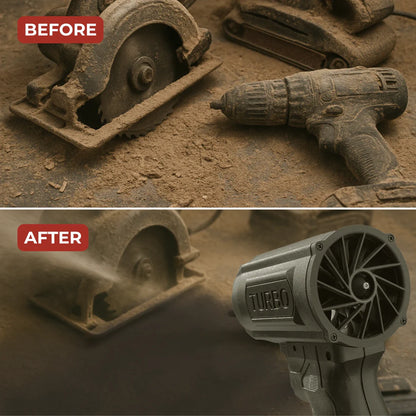 BEFORE

AFTER

TURBO