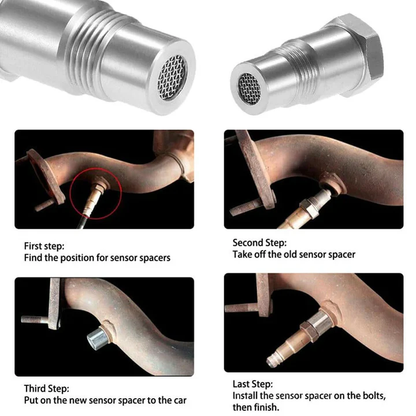 First step:
Find the position for sensor spacers

Second Step:
Take off the old sensor spacer

Third Step:
Put on the new sensor spacer to the car

Last Step:
Install the sensor spacer on the bolts, then finish.