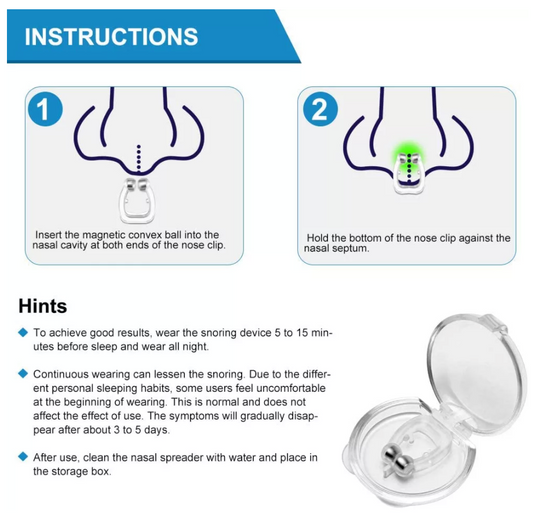 INSTRUCTIONS

1

Insert the magnetic convex ball into the nasal cavity at both ends of the nose clip.

2

Hold the bottom of the nose clip against the nasal septum.

Hints

To achieve good results, wear the snoring device 5 to 15 minutes before sleep and wear all night.

Continuous wearing can lessen the snoring. Due to the different personal sleeping habits, some users feel uncomfortable at the beginning of wearing. This is normal and does not affect the effect of use. The symptoms will gradually disappear after about 3 to 5 days.

After use, clean the nasal spreader with water and place in the storage box.