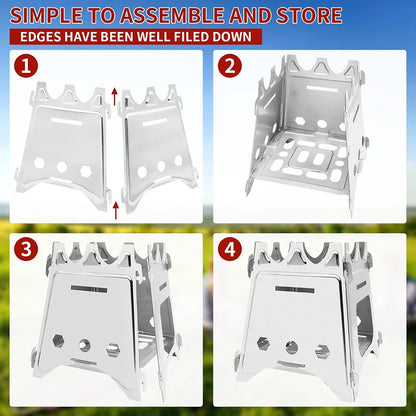 SIMPLE TO ASSEMBLE AND STORE
EDGES HAVE BEEN WELL FILED DOWN

1

2

3

4