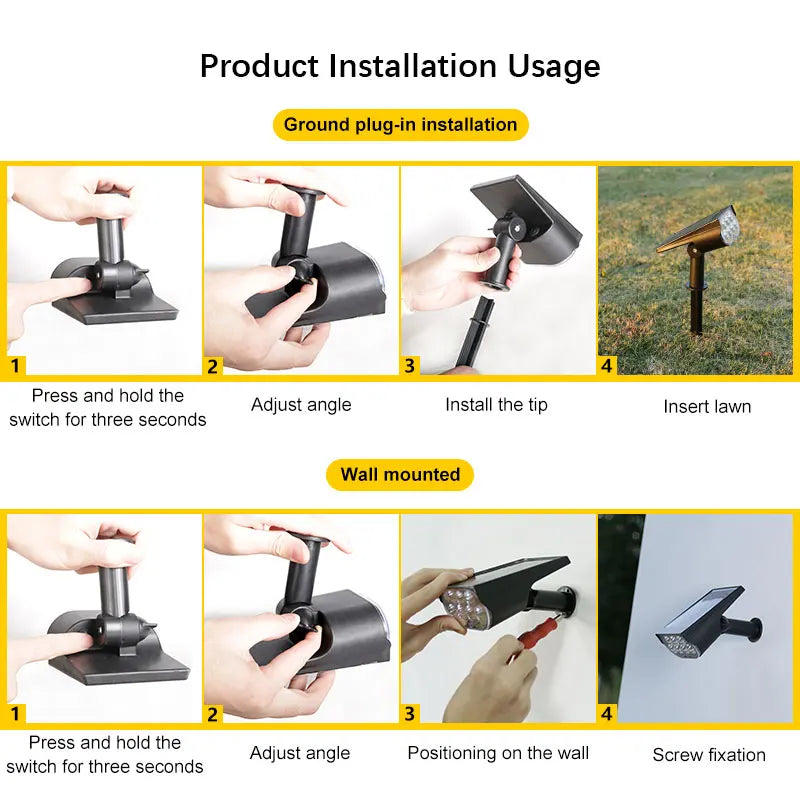 Product Installation Usage

Ground plug-in installation

1
Press and hold the switch for three seconds

2
Adjust angle

3
Install the tip

4
Insert lawn

Wall mounted

1
Press and hold the switch for three seconds

2
Adjust angle

3
Positioning on the wall

4
Screw fixation