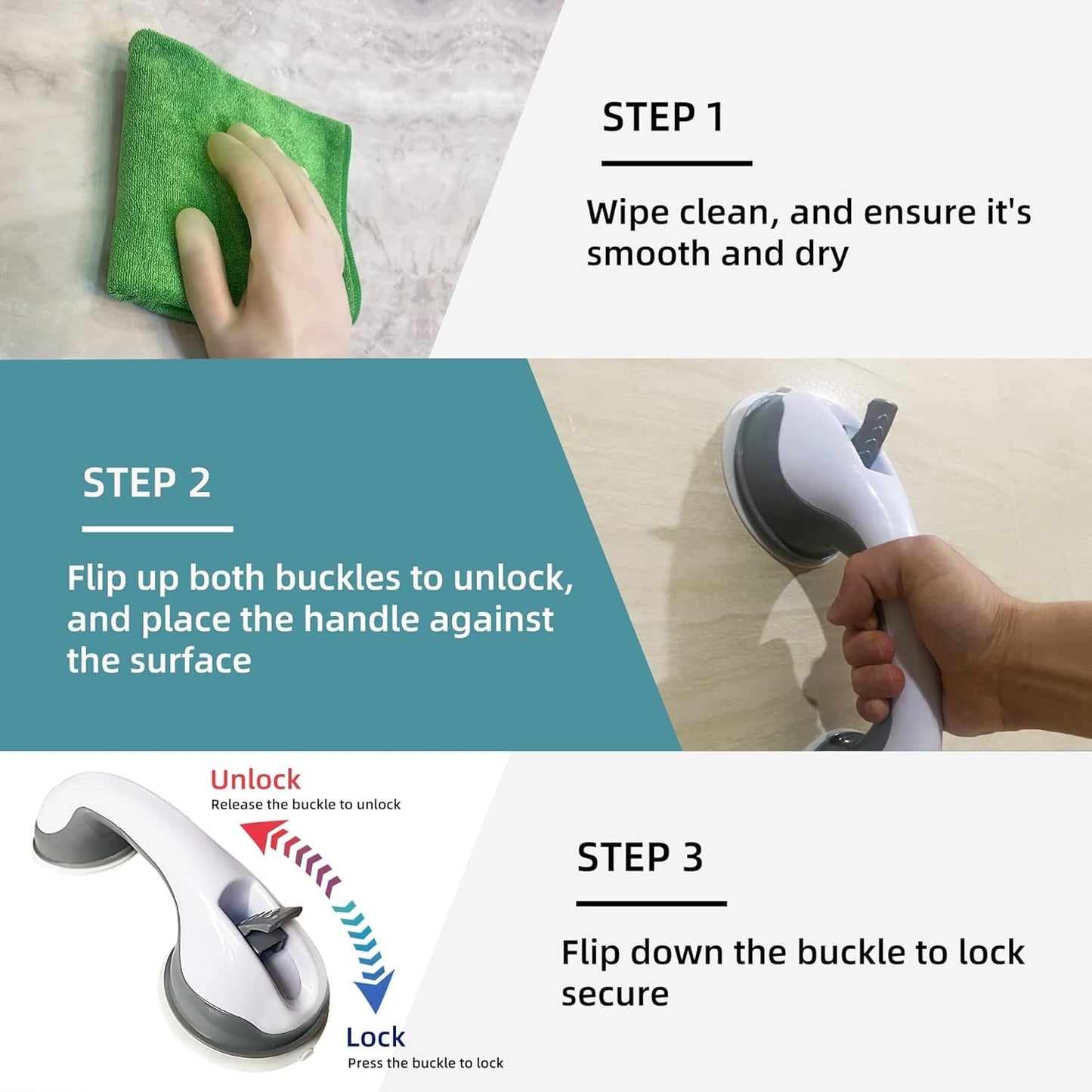 STEP 1

Wipe clean, and ensure it's smooth and dry

STEP 2

Flip up both buckles to unlock, and place the handle against the surface

Unlock
Release the buckle to unlock

Lock
Press the buckle to lock

STEP 3

Flip down the buckle to lock secure