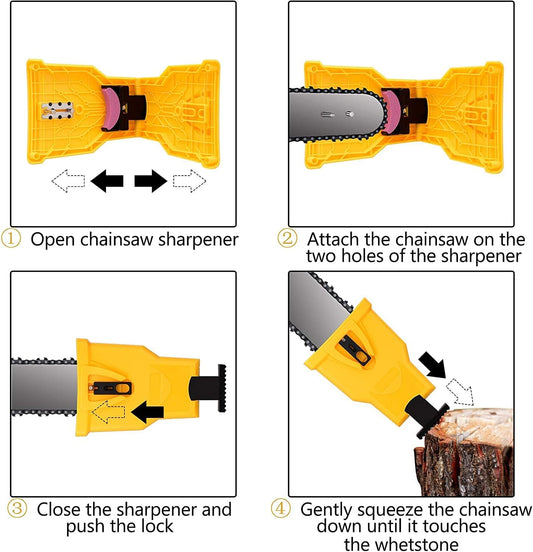 ① Open chainsaw sharpener

② Attach the chainsaw on the two holes of the sharpener

③ Close the sharpener and push the lock

④ Gently squeeze the chainsaw down until it touches the whetstone