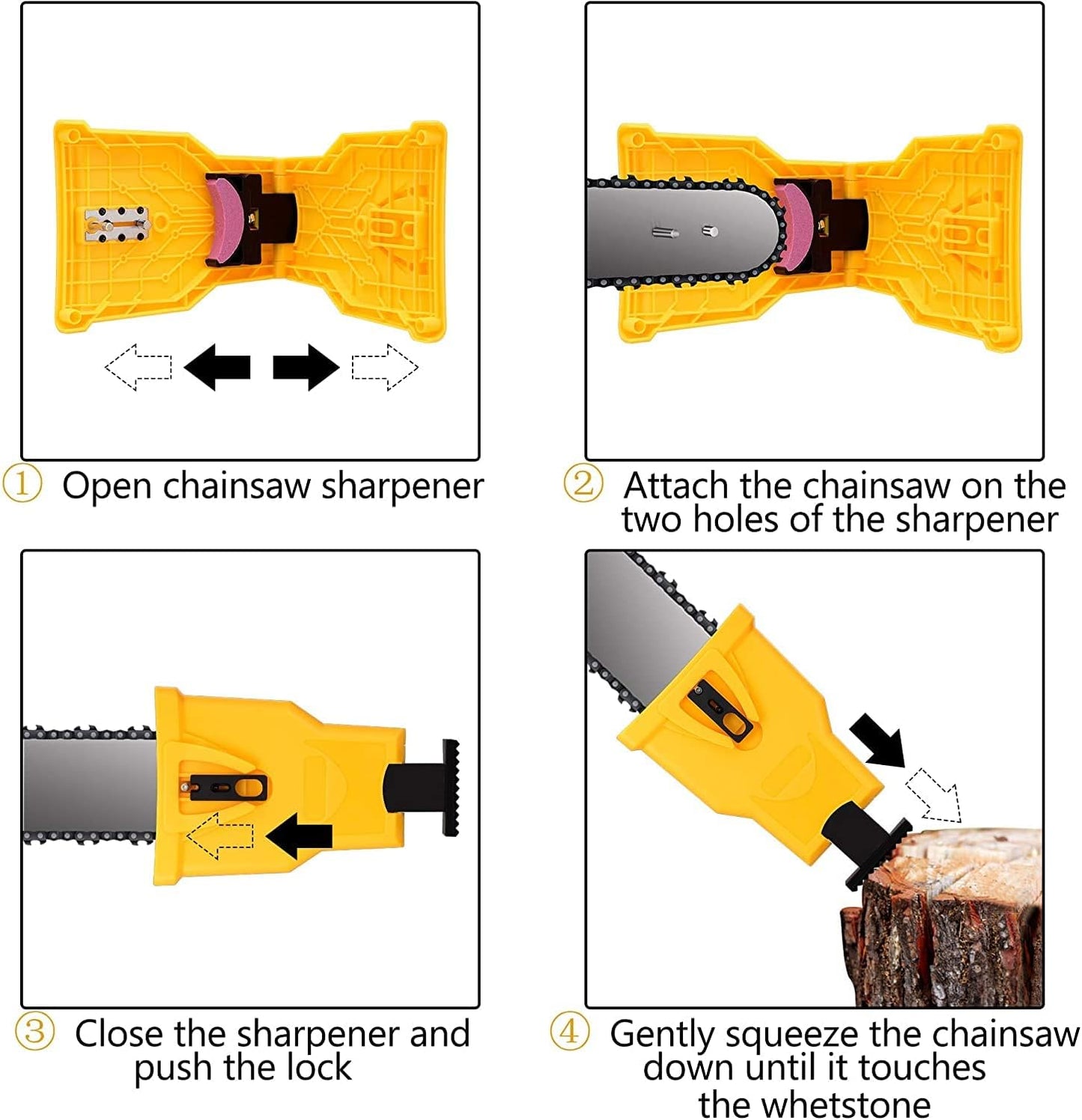 ① Open chainsaw sharpener

② Attach the chainsaw on the two holes of the sharpener

③ Close the sharpener and push the lock

④ Gently squeeze the chainsaw down until it touches the whetstone