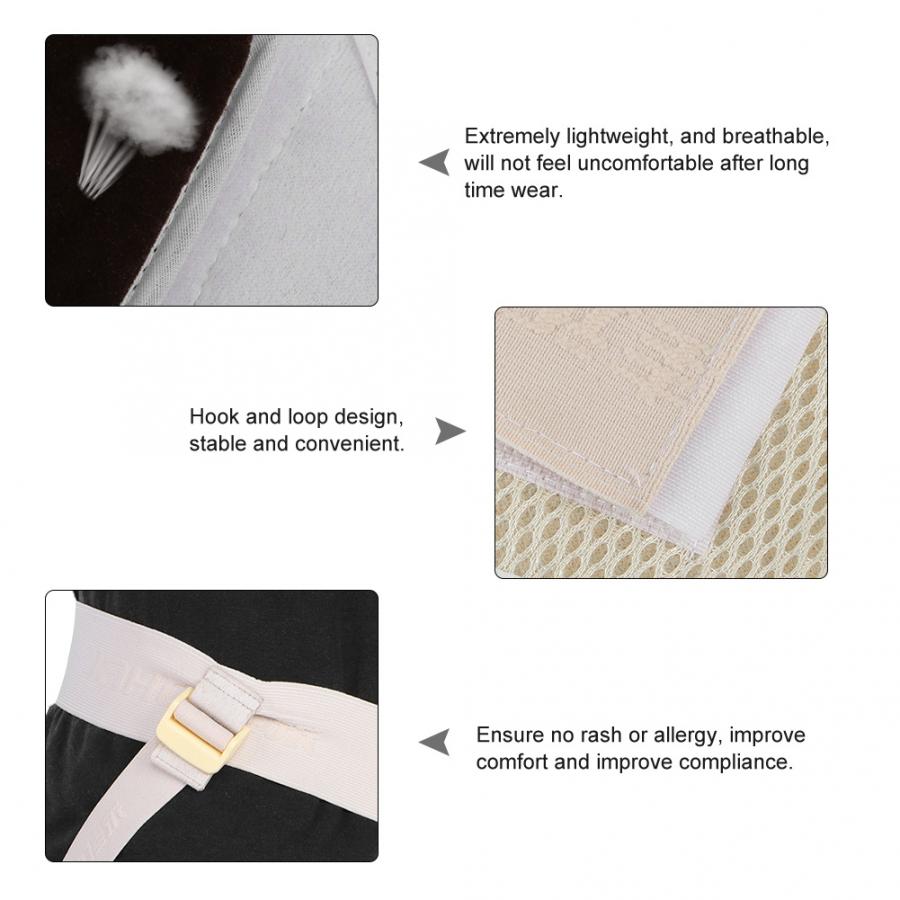 Extremely lightweight, and breathable, will not feel uncomfortable after long time wear.

Hook and loop design, stable and convenient.

Ensure no rash or allergy, improve comfort and improve compliance.