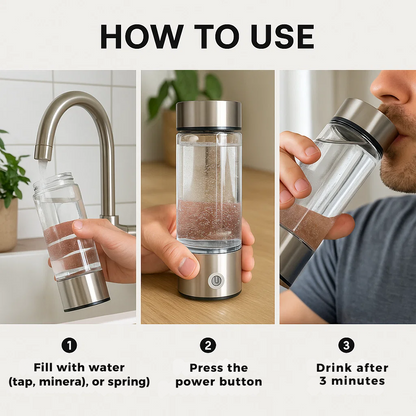 HOW TO USE

1
Fill with water (tap, minera), or spring)

2
Press the power button

3
Drink after 3 minutes