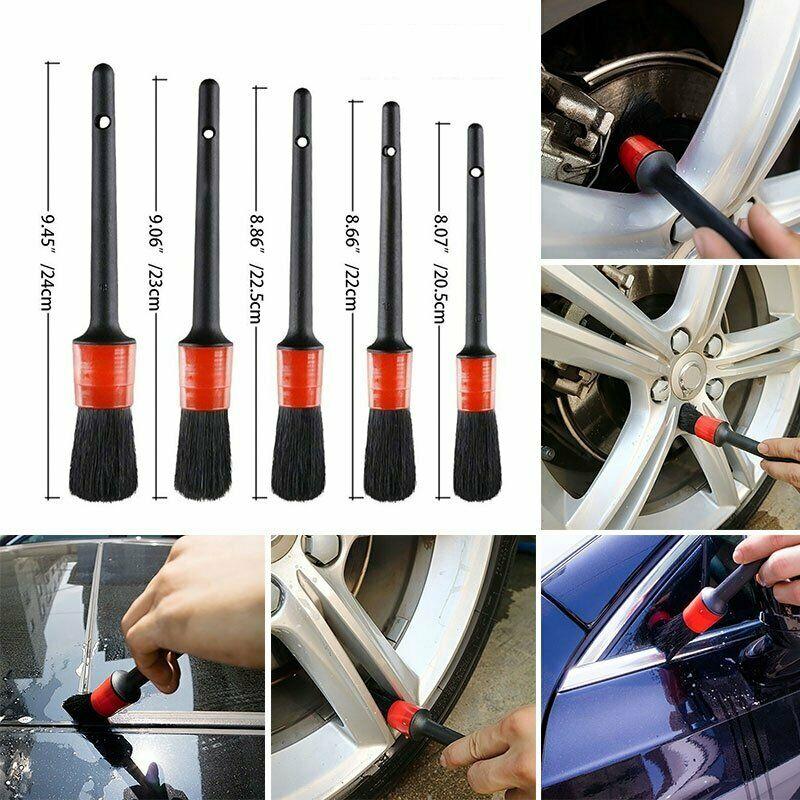 9.45" /24cm

9.06" /23cm

8.86" /22.5cm

8.66" /22cm

8.07" /20.5cm