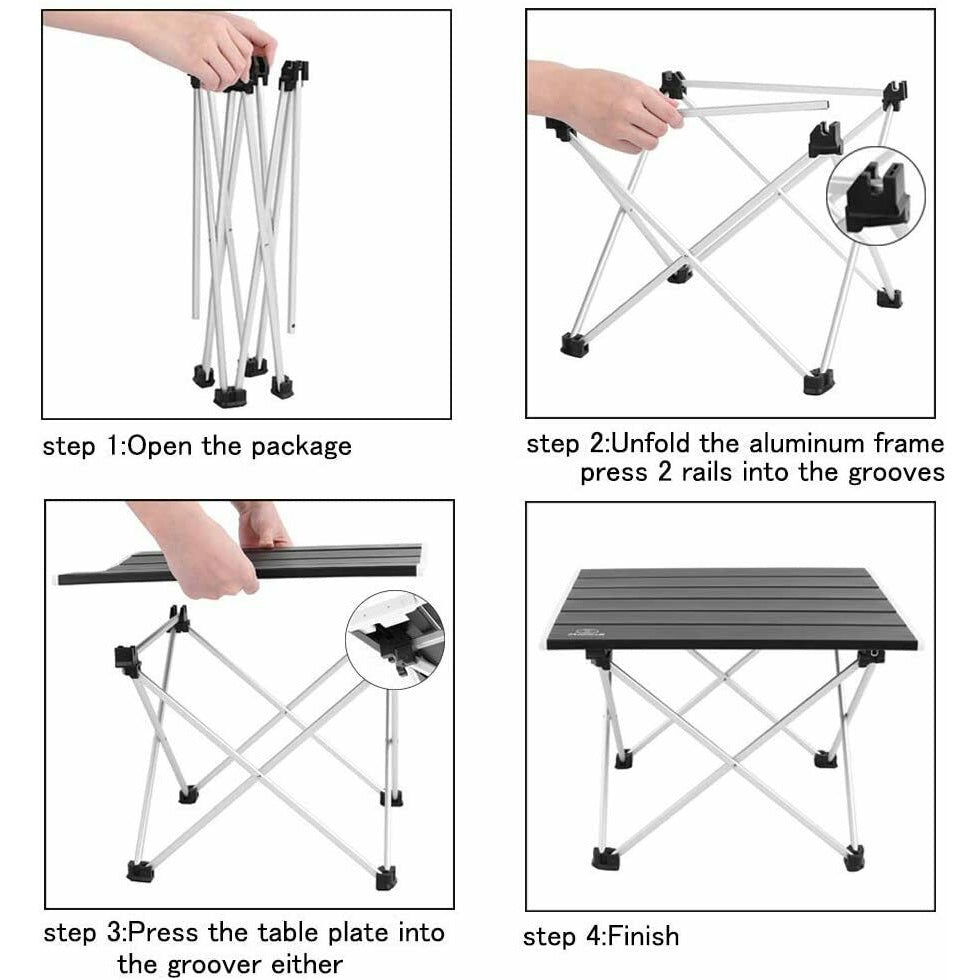 step 1:Open the package

step 2:Unfold the aluminum frame press 2 rails into the grooves

step 3:Press the table plate into the groover either

step 4:Finish