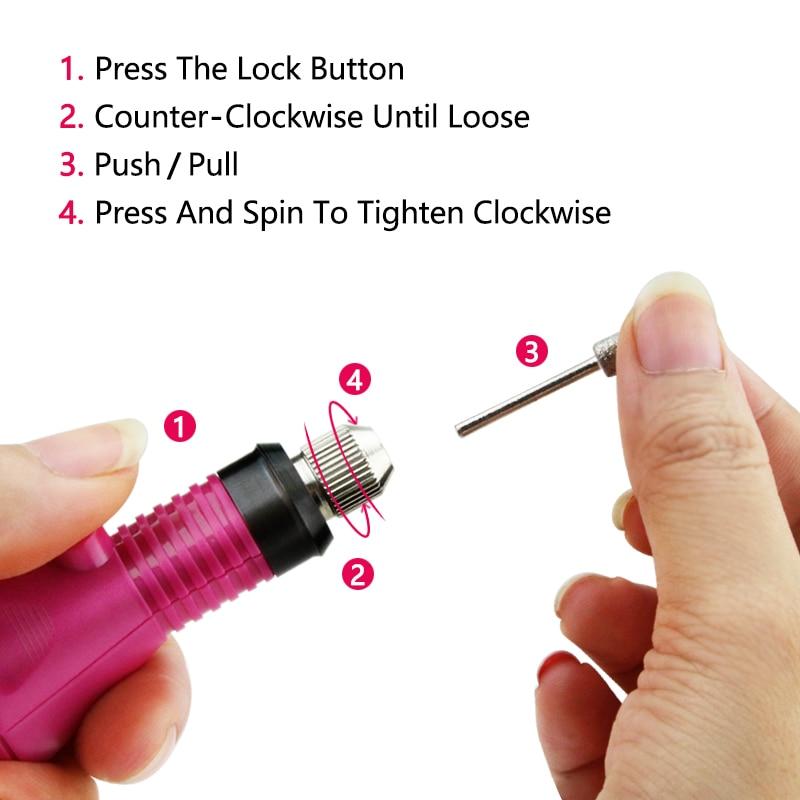 1. Press The Lock Button
2. Counter-Clockwise Until Loose
3. Push / Pull
4. Press And Spin To Tighten Clockwise

3

4

1

2