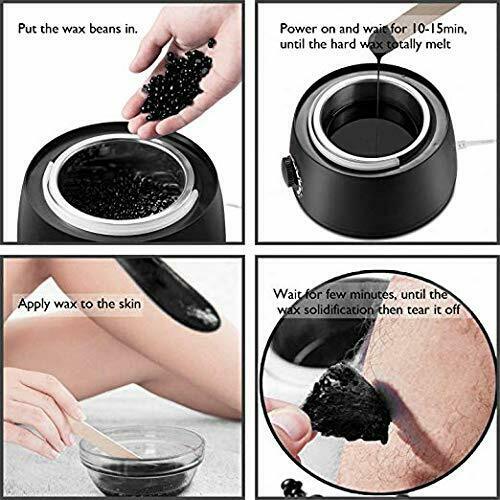 Put the wax beans in.

Power on and wait for 10-15min, until the hard wax totally melt

Apply wax to the skin

Wait for few minutes, until the wax solidification then tear it off