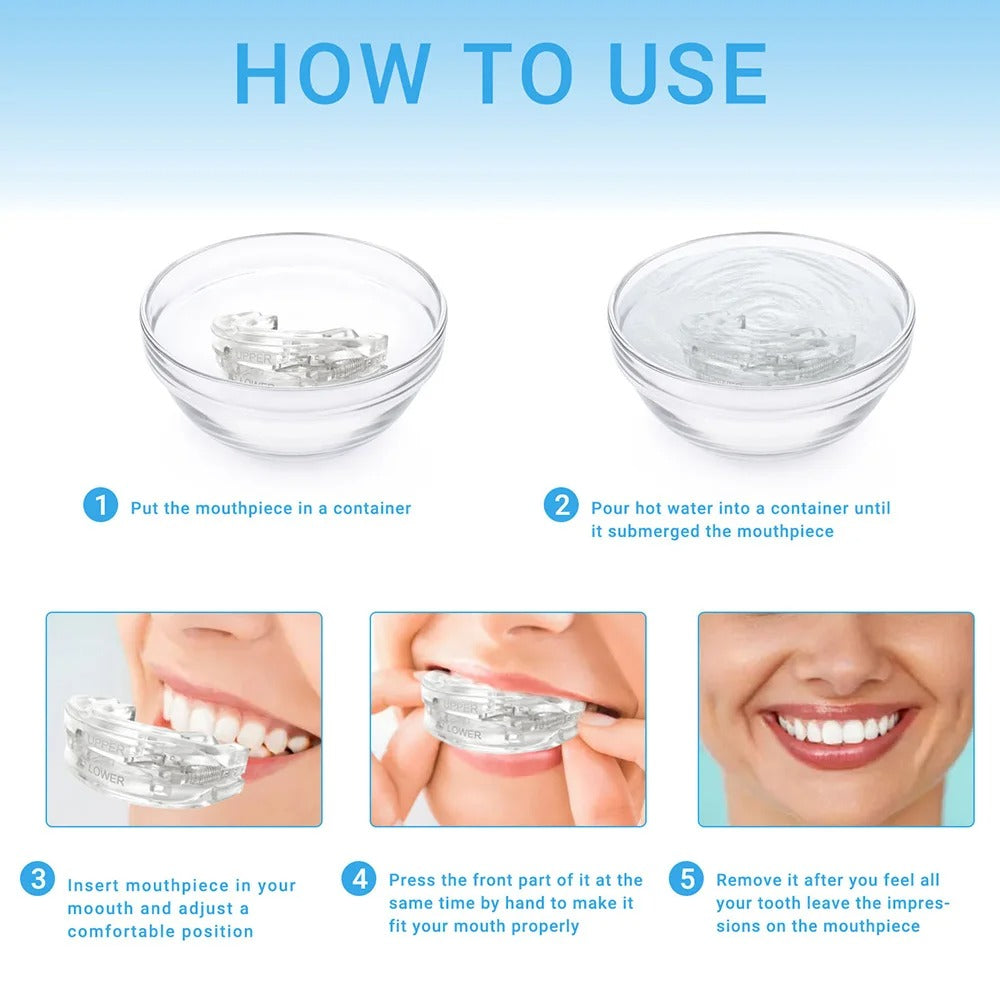 HOW TO USE

UPPER
LOWER

1 Put the mouthpiece in a container

2 Pour hot water into a container until it submerged the mouthpiece

UPPER
LOWER

UPPER
LOWER

3 Insert mouthpiece in your moouth and adjust a comfortable position

4 Press the front part of it at the same time by hand to make it fit your mouth properly

5 Remove it after you feel all your tooth leave the impressions on the mouthpiece