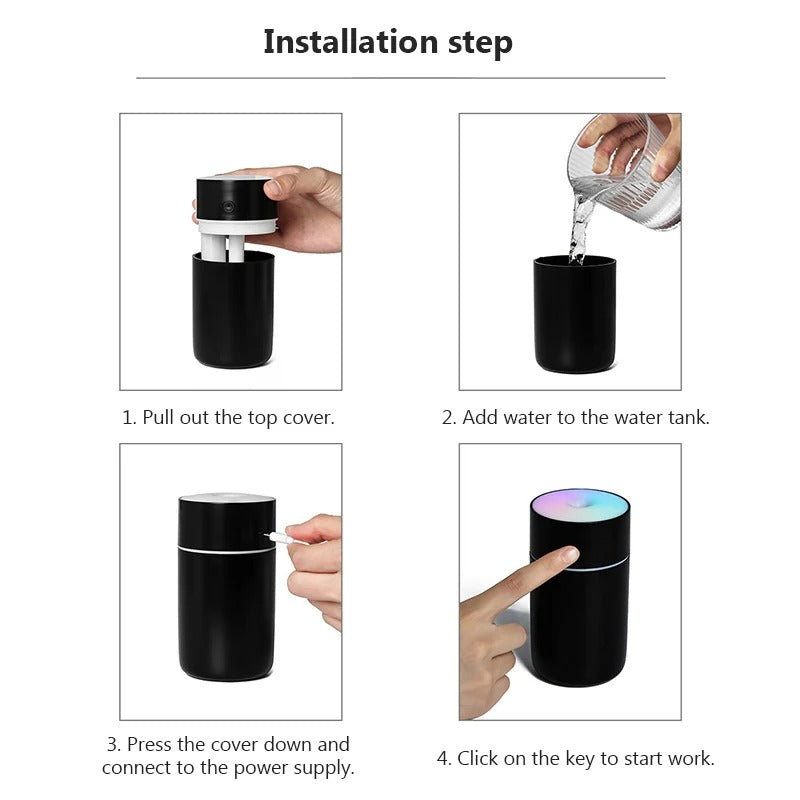 Installation step

1. Pull out the top cover.

2. Add water to the water tank.

3. Press the cover down and connect to the power supply.

4. Click on the key to start work.