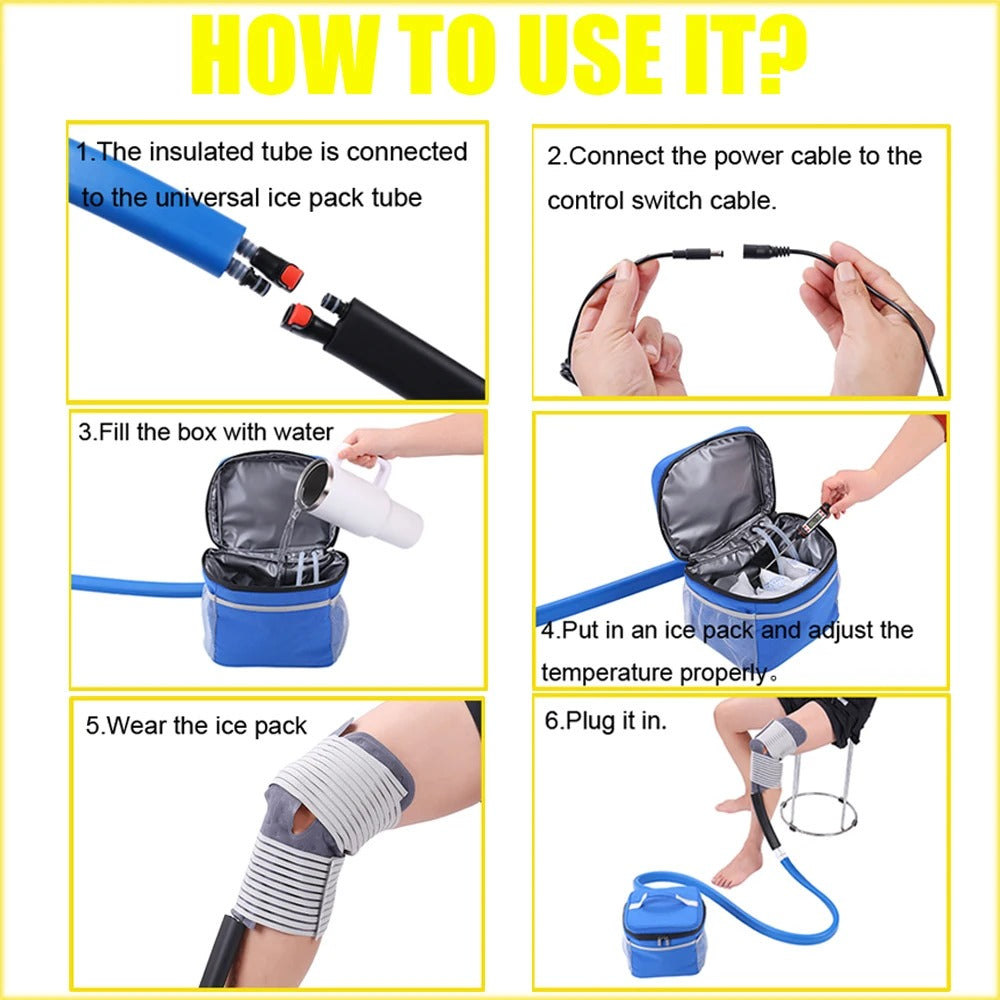 HOW TO USE IT?

1.The insulated tube is connected to the universal ice pack tube

2.Connect the power cable to the control switch cable.

3.Fill the box with water

4.Put in an ice pack and adjust the temperature properly。

5.Wear the ice pack

6.Plug it in.