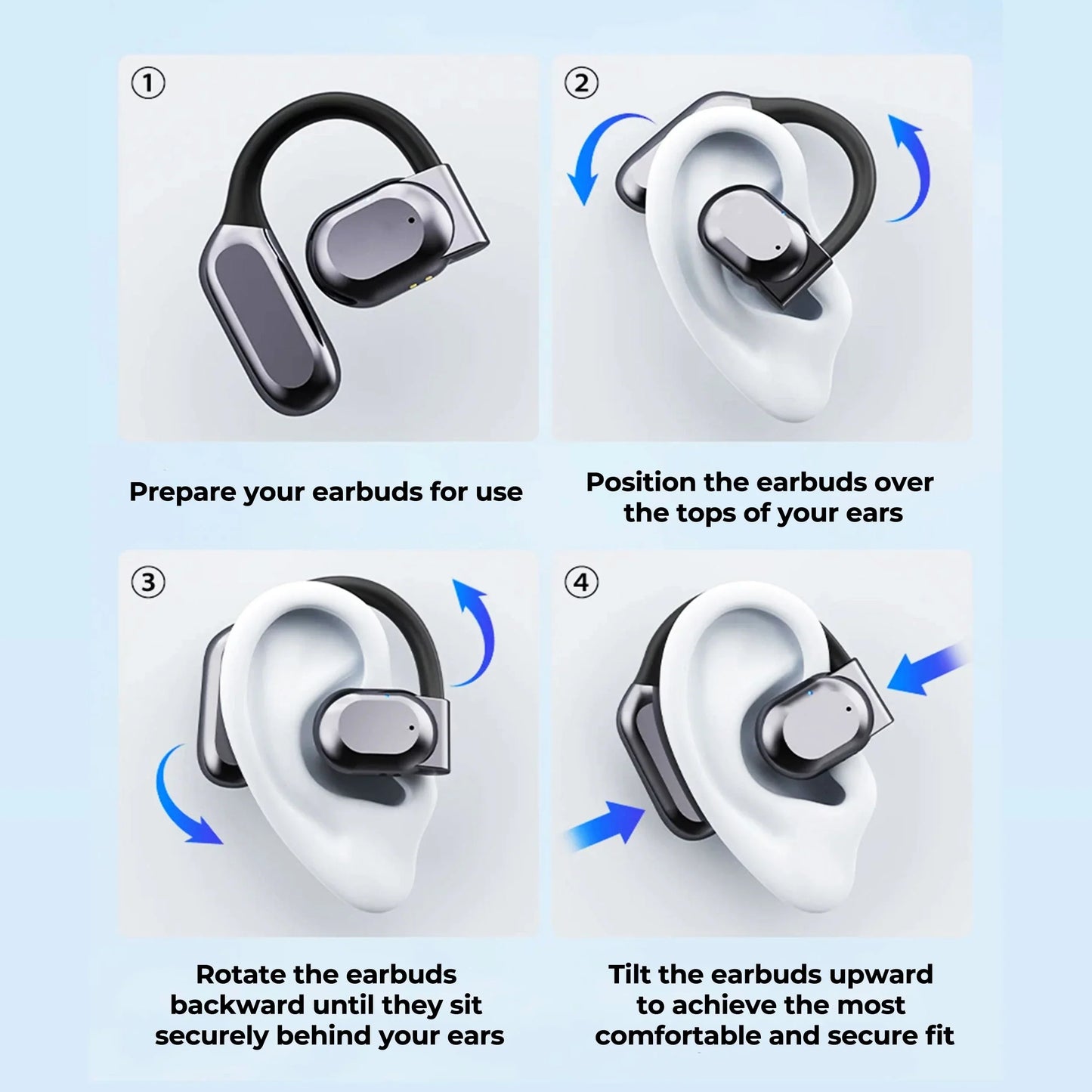 ①

Prepare your earbuds for use

②

Position the earbuds over the tops of your ears

③

Rotate the earbuds backward until they sit securely behind your ears

④

Tilt the earbuds upward to achieve the most comfortable and secure fit