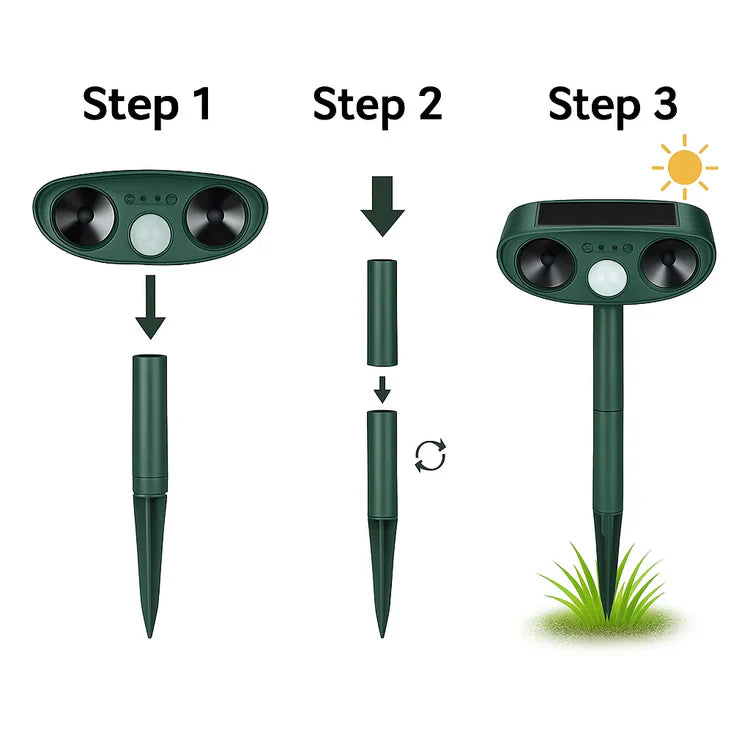 Step 1

Step 2

Step 3