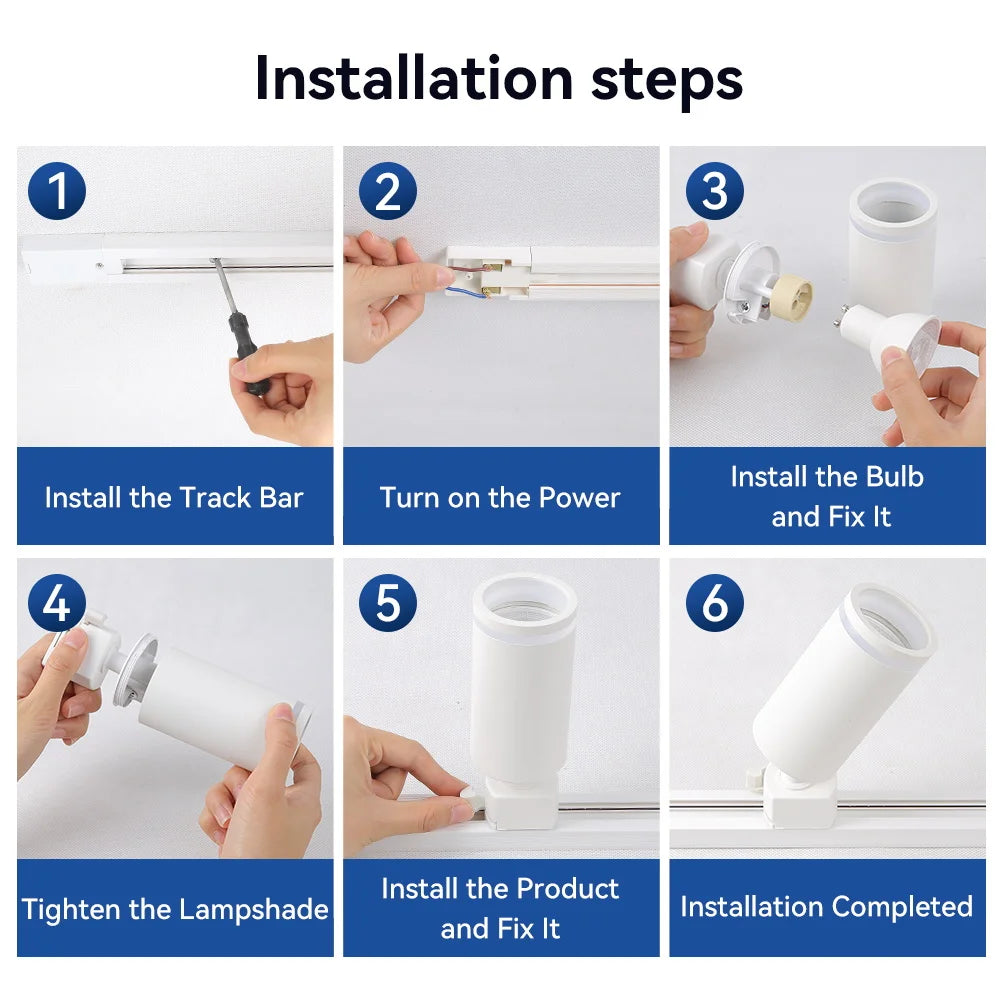 Installation steps

1

Install the Track Bar

2

Turn on the Power

3

Install the Bulb and Fix It

4

Tighten the Lampshade

5

Install the Product and Fix It

6

Installation Completed