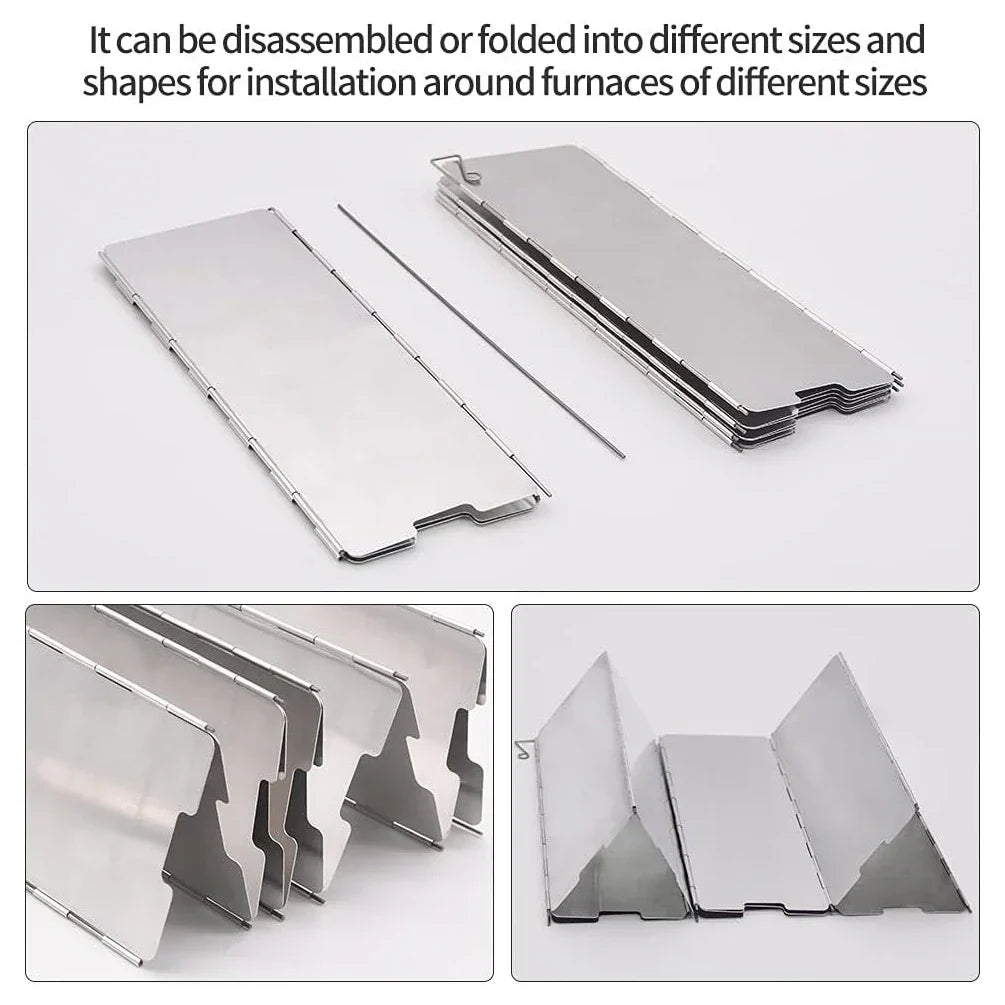 It can be disassembled or folded into different sizes and shapes for installation around furnaces of different sizes