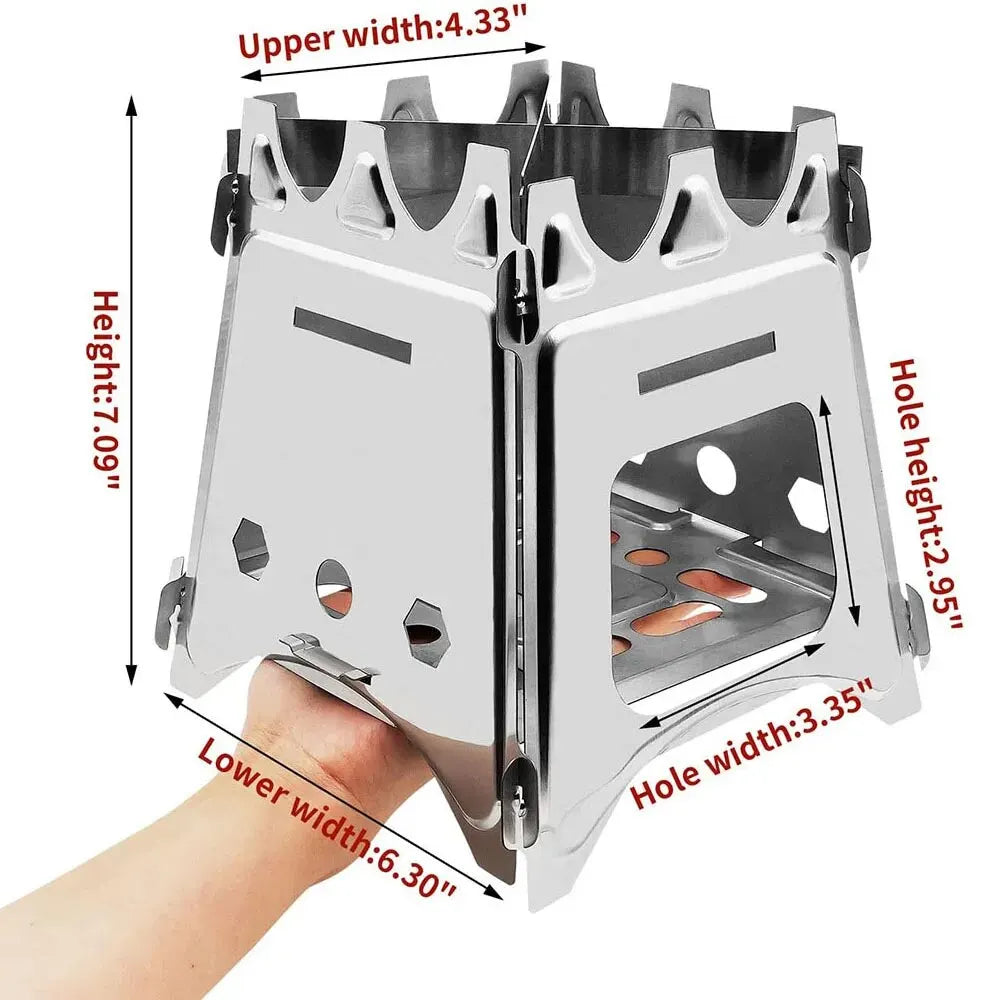 Upper width:4.33"

Height:7.09"

Hole height:2.95"

Hole width:3.35"

Lower width:6.30"