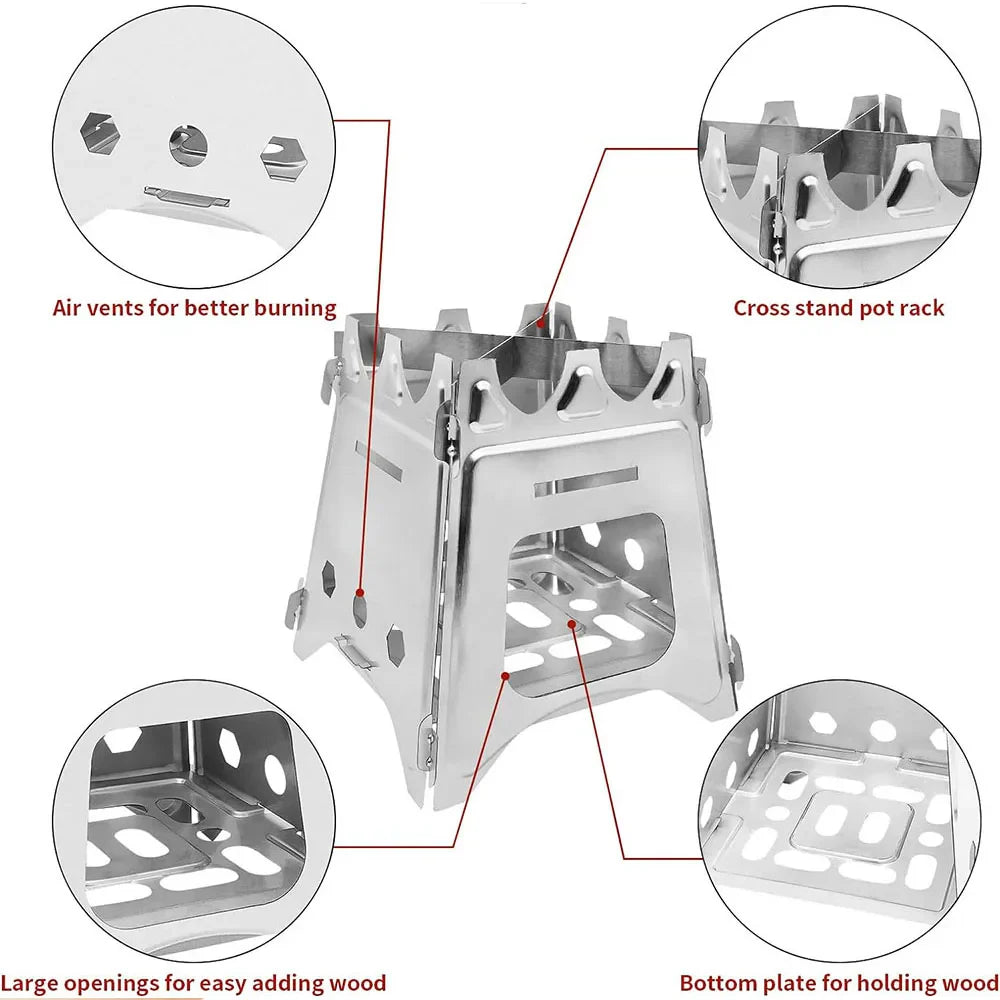 Air vents for better burning

Cross stand pot rack

Large openings for easy adding wood

Bottom plate for holding wood