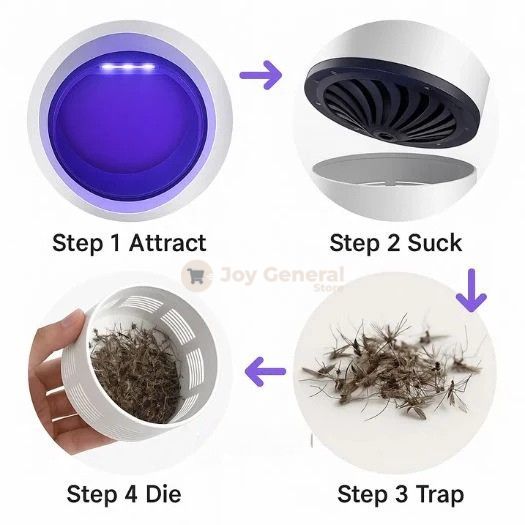 Step 1 Attract

Step 2 Suck

Joy General Store

Step 4 Die

Step 3 Trap