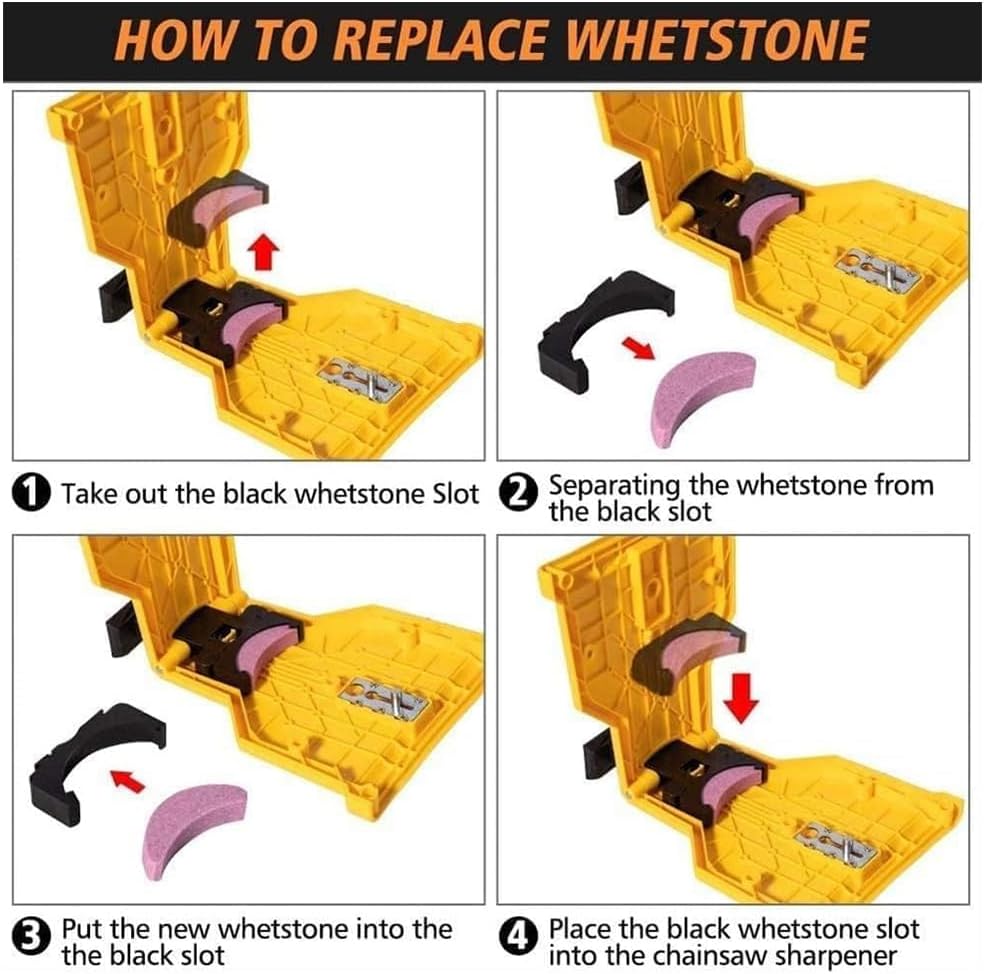 HOW TO REPLACE WHETSTONE

1 Take out the black whetstone Slot

2 Separating the whetstone from the black slot

3 Put the new whetstone into the the black slot

4 Place the black whetstone slot into the chainsaw sharpener